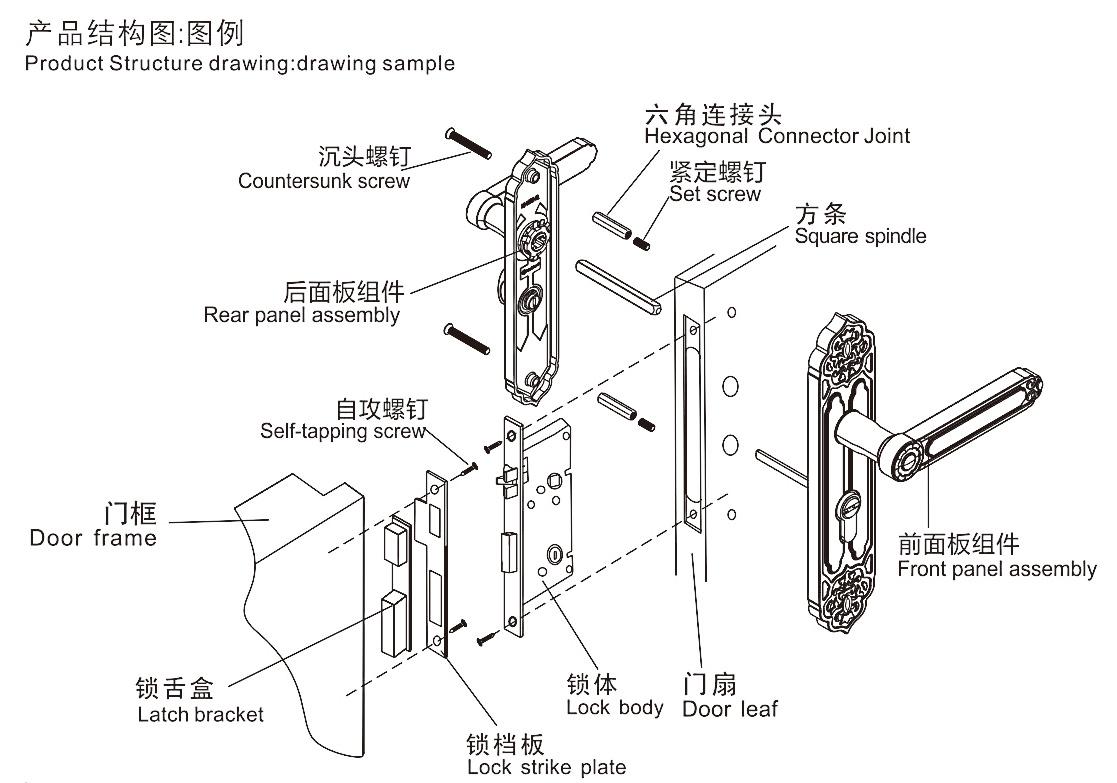 产品结构图:图例
Product Structure drawing:drawing sample

六角连接头
Hexagonal Connector Joint

沉头螺钉
Countersunk screw

紧定螺钉
Set screw

方条
Square spindle

后面板组件
Rear panel assembly

自攻螺钉
Self-tapping screw

门框
Door frame

前面板组件
Front panel assembly

锁舌盒
Latch bracket

锁体
Lock body

门扇
Door leaf

锁档板
Lock strike plate