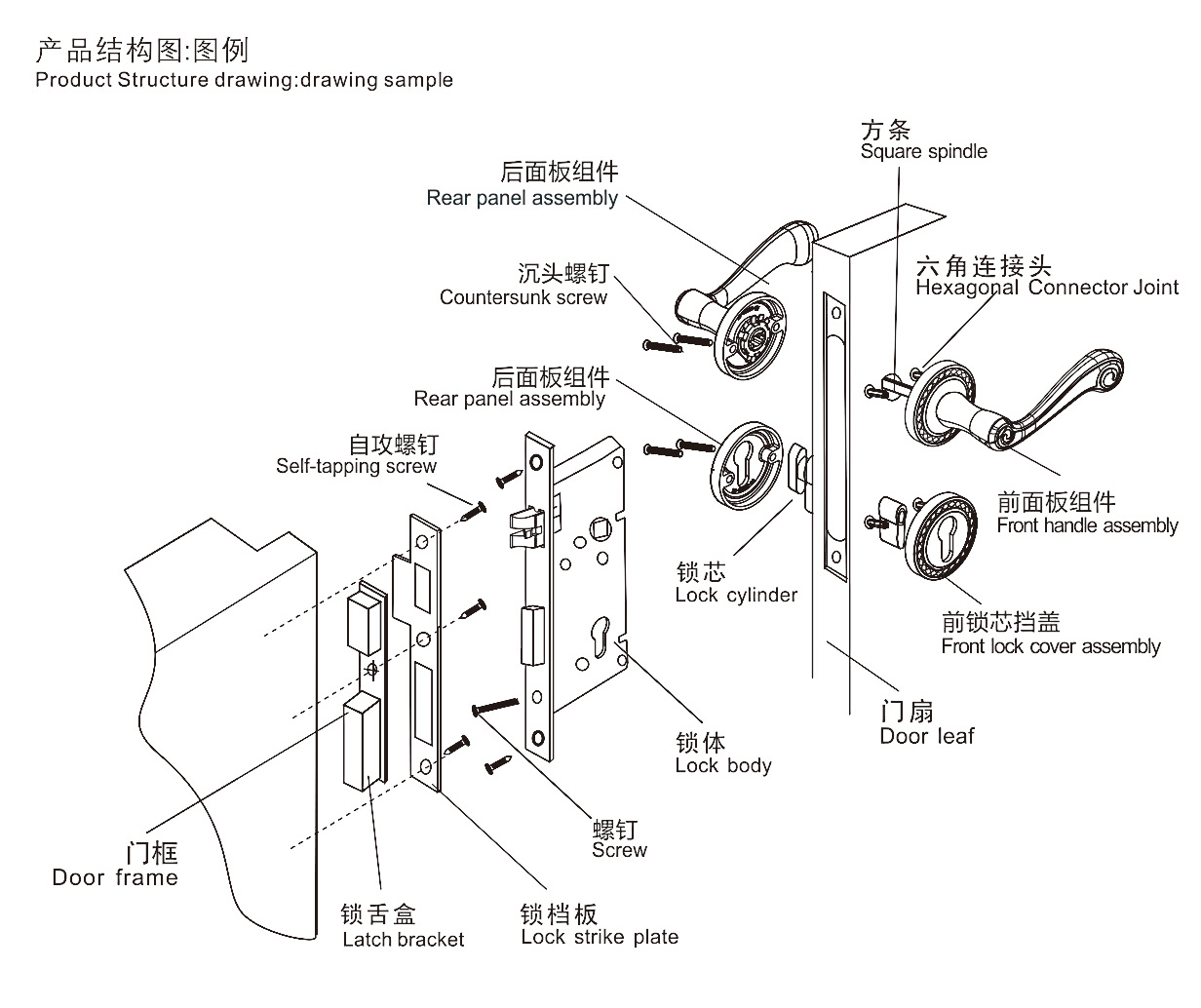 产品结构图:图例
Product Structure drawing:drawing sample

方条
Square spindle

后面板组件
Rear panel assembly

六角连接头
Hexagonal Connector Joint

沉头螺钉
Countersunk screw

后面板组件
Rear panel assembly

自攻螺钉
Self-tapping screw

前面板组件
Front handle assembly

锁芯
Lock cylinder

前锁芯挡盖
Front lock cover assembly

门扇
Door leaf

锁体
Lock body

螺钉
Screw

门框
Door frame

锁舌盒
Latch bracket

锁档板
Lock strike plate