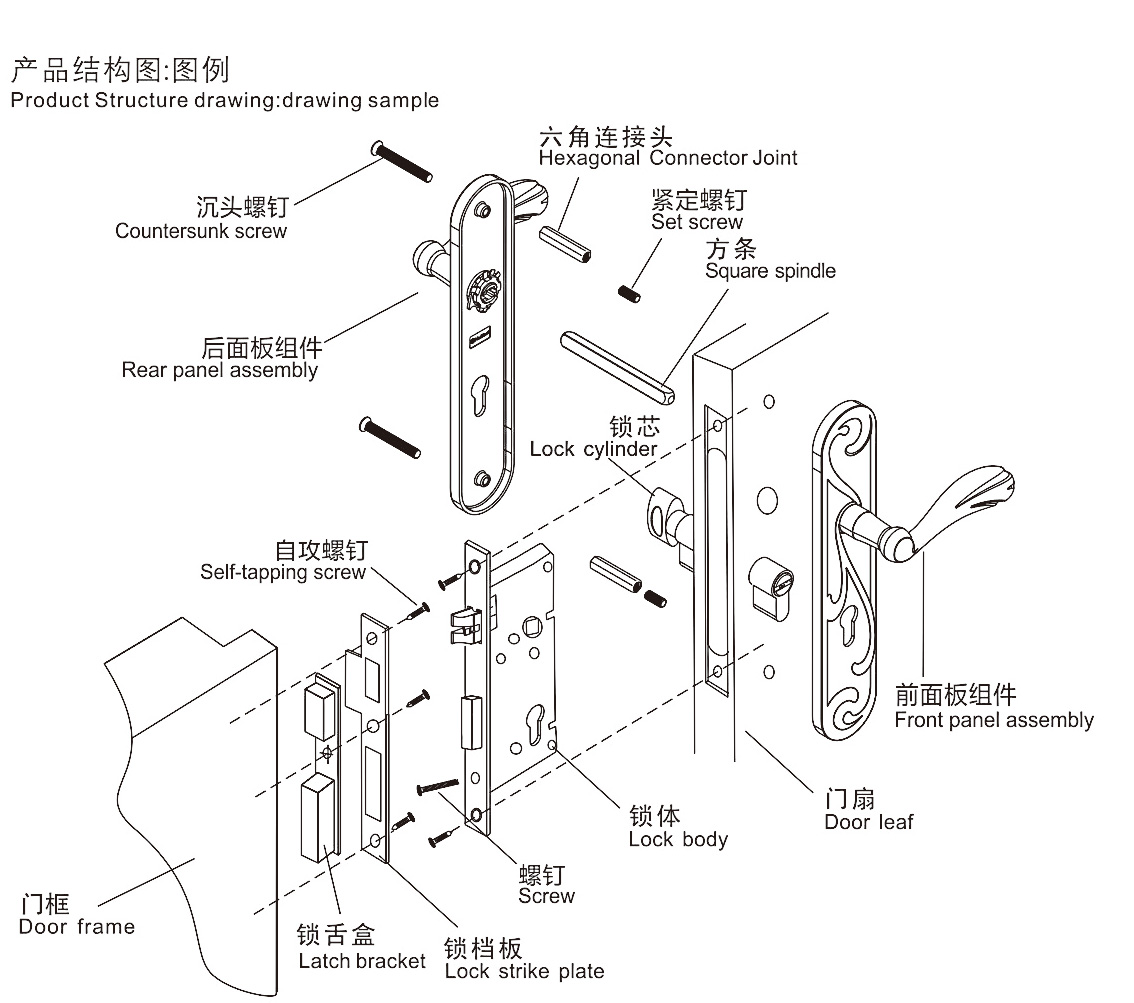 产品结构图:图例
Product Structure drawing:drawing sample

六角连接头
Hexagonal Connector Joint

沉头螺钉
Countersunk screw

紧定螺钉
Set screw

方条
Square spindle

后面板组件
Rear panel assembly

锁芯
Lock cylinder

自攻螺钉
Self-tapping screw

前面板组件
Front panel assembly

锁体
Lock body

门扇
Door leaf

螺钉
Screw

门框
Door frame

锁舌盒
Latch bracket

锁档板
Lock strike plate