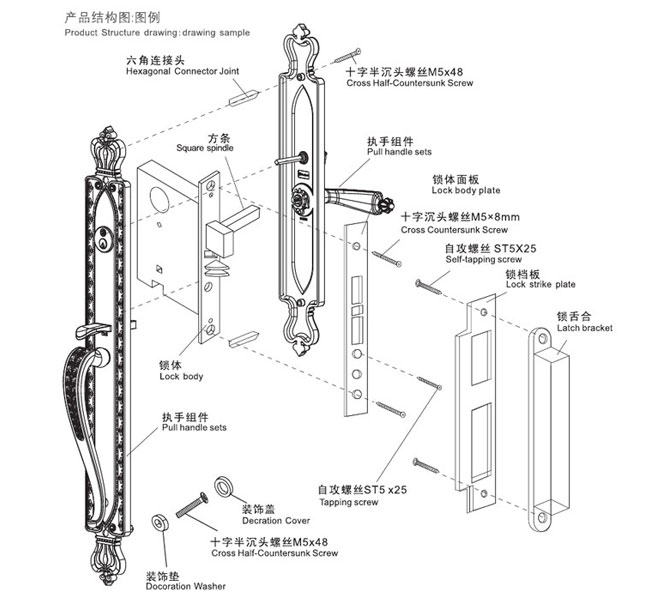 产品结构图:图例
Product Structure drawing: drawing sample

六角连接头
Hexagonal Connector Joint

十字半沉头螺丝M5x48
Cross Half-Countersunk Screw

方条
Square spindle

执手组件
Pull handle sets

锁体面板
Lock body plate

十字沉头螺丝M5×8mm
Cross Countersunk Screw

自攻螺丝 ST5X25
Self-tapping screw

锁档板
Lock strike plate

锁舌合
Latch bracket

锁体
Lock body

执手组件
Pull handle sets

自攻螺丝ST5 x25
Tapping screw

装饰盖
Decration Cover

十字半沉头螺丝M5x48
Cross Half-Countersunk Screw

装饰垫
Docoration Washer