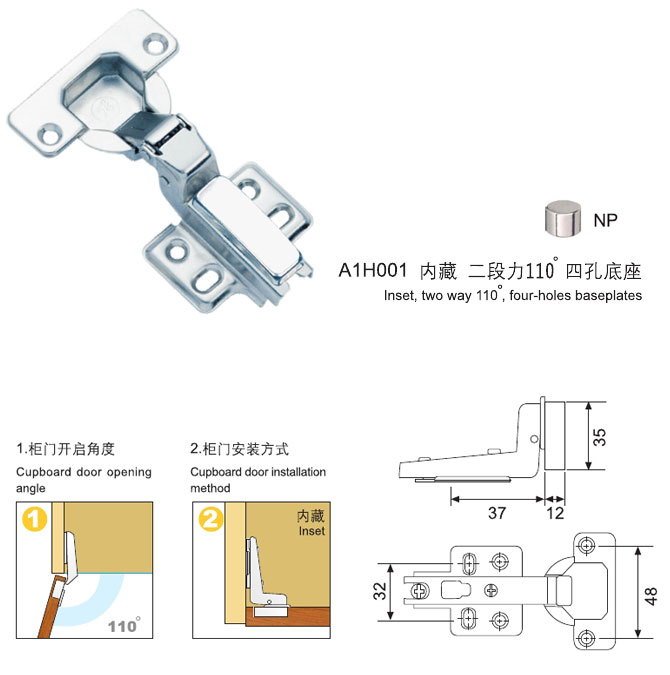 NP

A1H001 内藏 二段力110° 四孔底座
Inset, two way 110°, four-holes baseplates

1.柜门开启角度
Cupboard door opening angle

1

110°

2.柜门安装方式
Cupboard door installation method

2

内藏
Inset

35

37

12

32

48