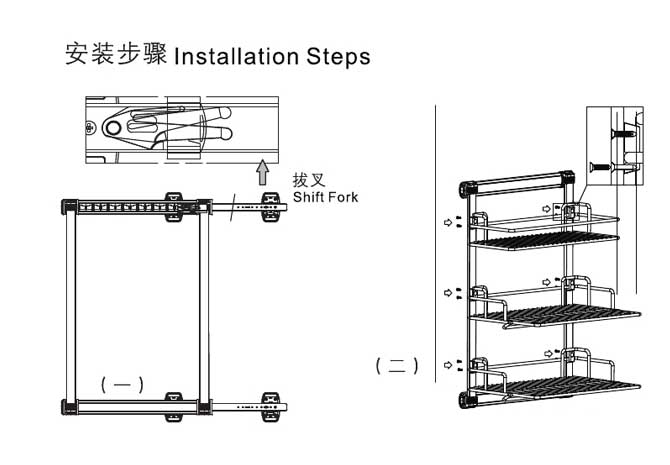 安装步骤 Installation Steps

拔叉
Shift Fork

(一)

(二)