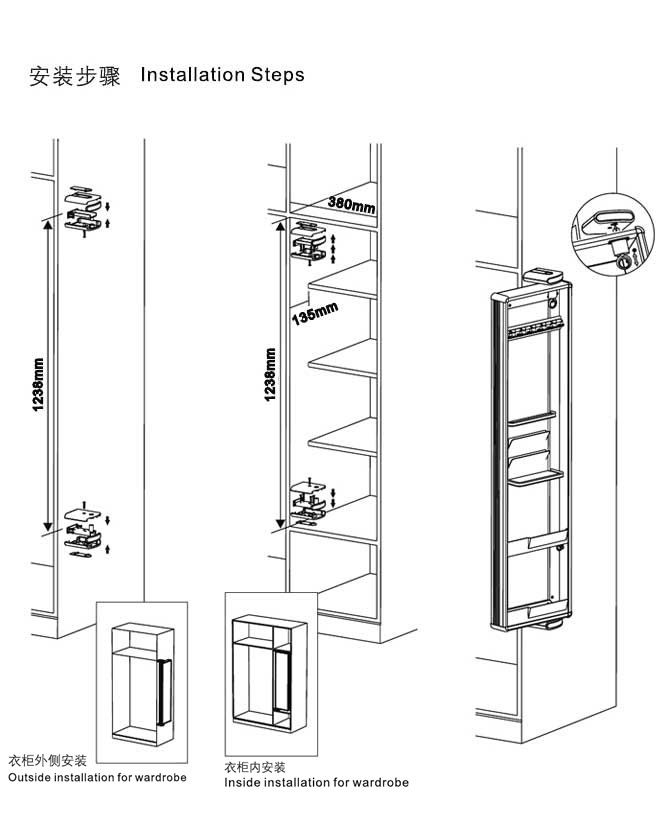 安装步骤 Installation Steps

1238mm

380mm

135mm

1238mm

衣柜外侧安装
Outside installation for wardrobe

衣柜内安装
Inside installation for wardrobe